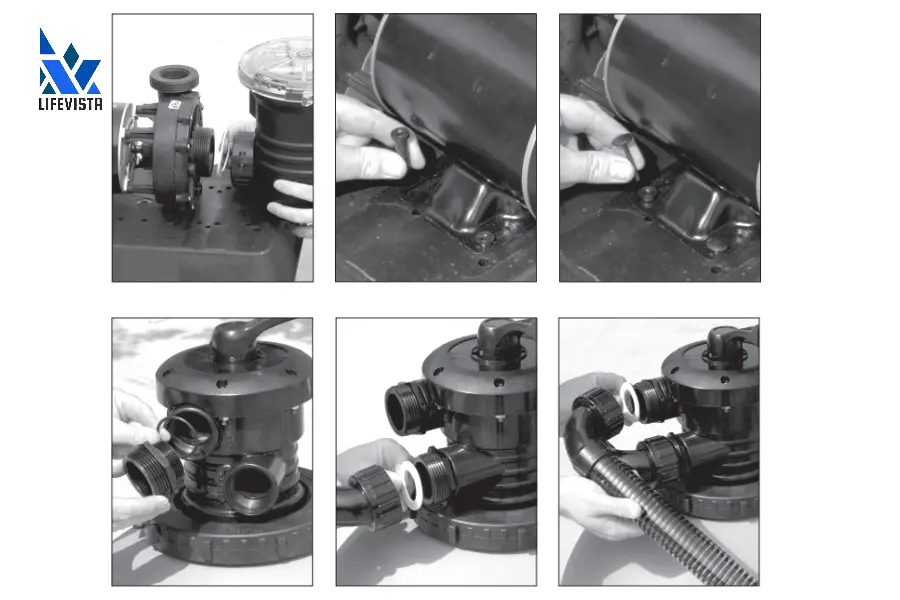 LIFEVISTA